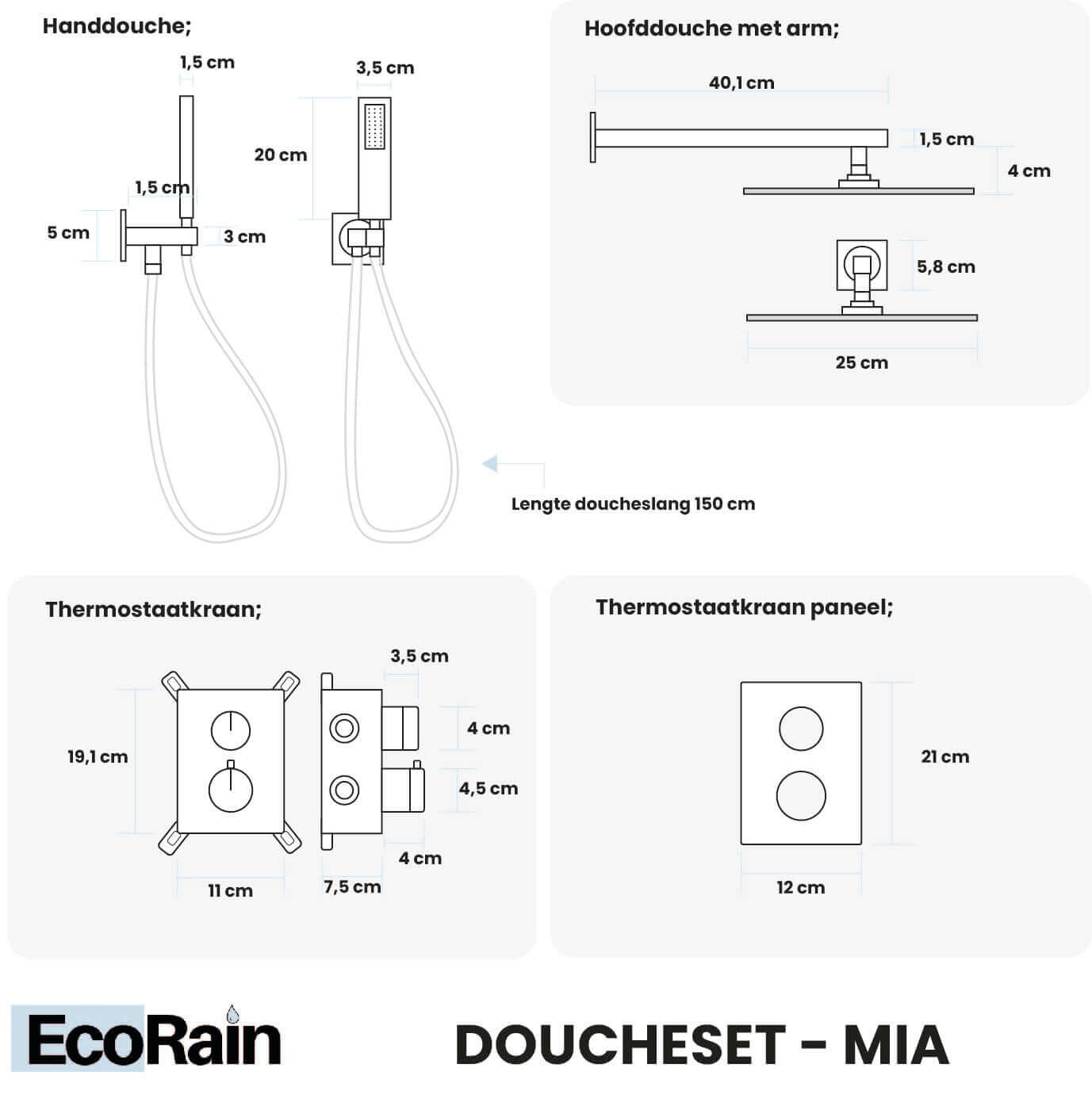 Handdouche;

1,5 cm

3,5 cm

20 cm

1,5 cm

5 cm

3 cm

Lengte doucheslang 150 cm

Hoofddouche met arm;

40,1 cm

1,5 cm

4 cm

5,8 cm

25 cm

Thermostaatkraan;

3,5 cm

19,1 cm

4 cm

4,5 cm

4 cm

11 cm

7,5 cm

Thermostaatkraan paneel;

21 cm

12 cm

EcoRain

DOUCHESET - MIA